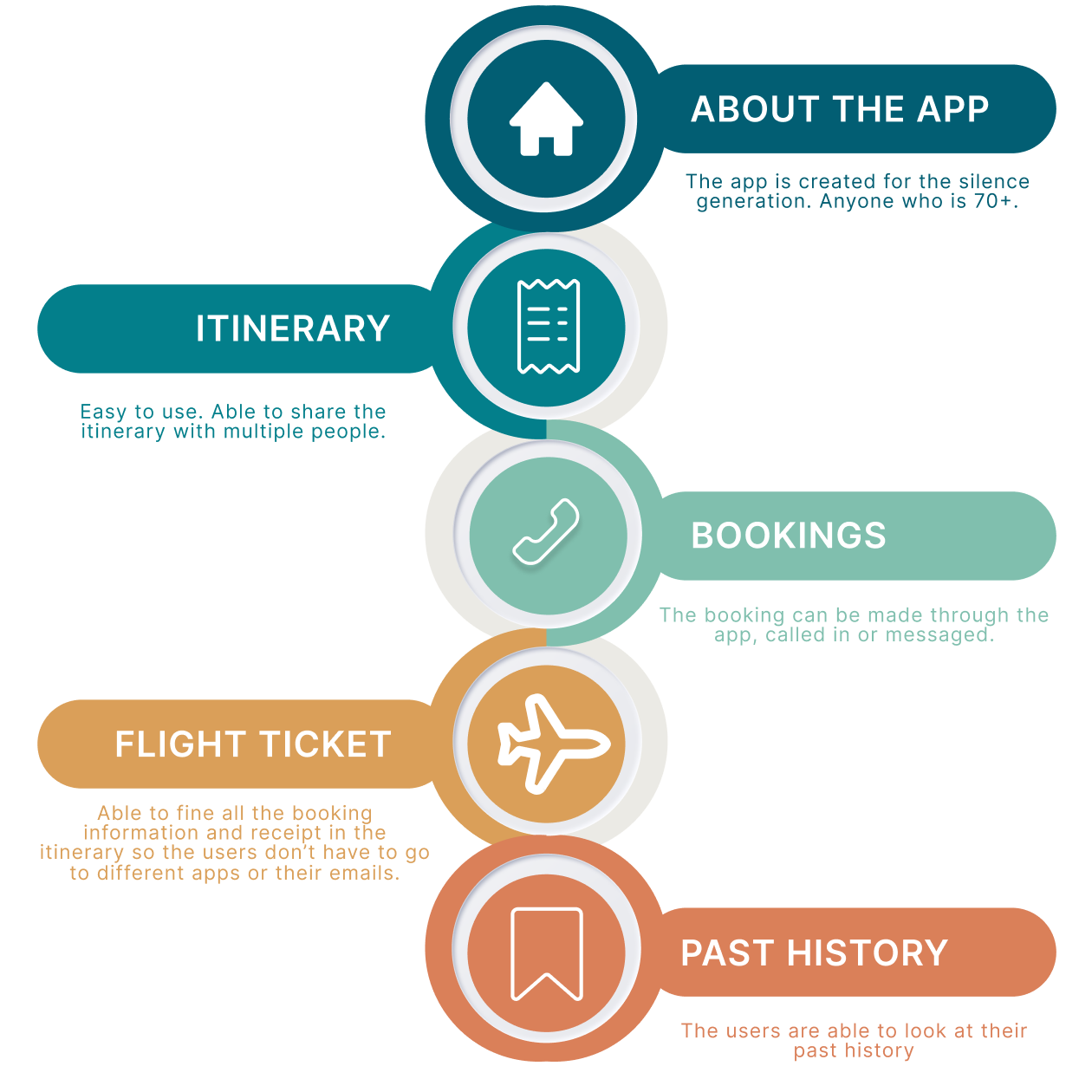 ABOUT THE APP

The app is created for the silence generation. Anyone who is 70+.

ITINERARY

Easy to use. Able to share the itinerary with multiple people.

BOOKINGS

The booking can be made through the app, called in or messaged.

FLIGHT TICKET

Able to fine all the booking information and receipt in the itinerary so the users don't have to go to different apps or their emails.

PAST HISTORY

The users are able to look at their past history